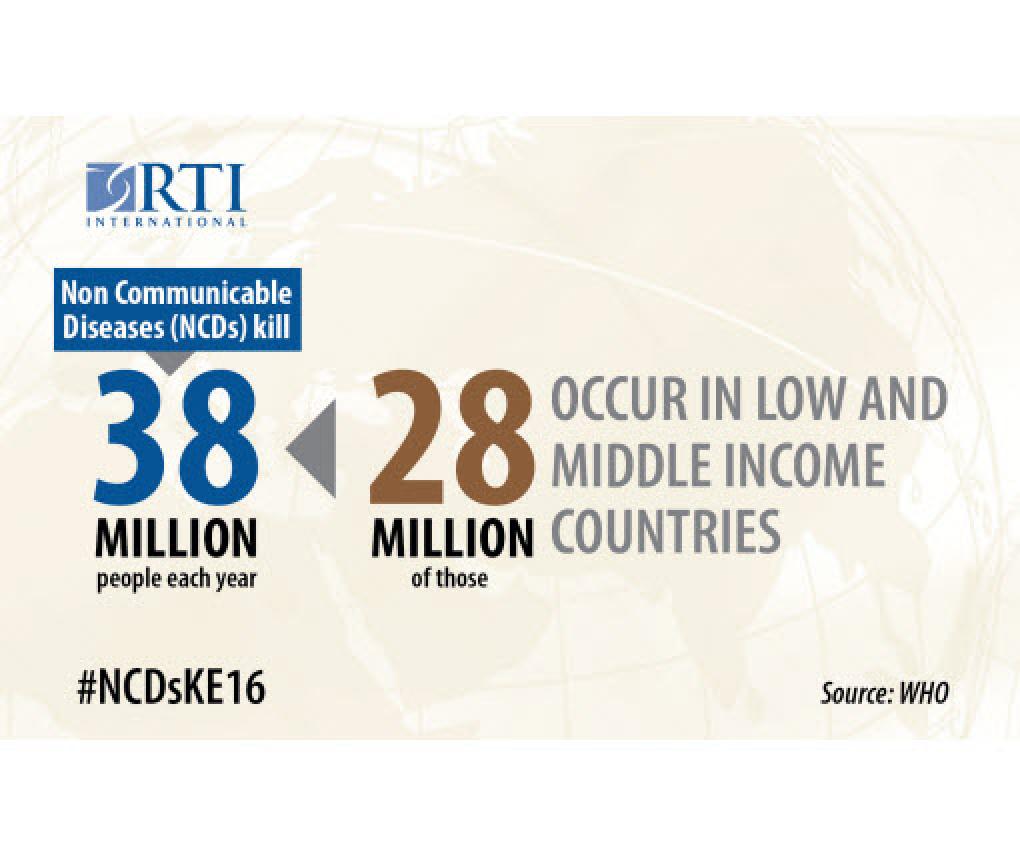 RTI
INTERNATIONAL

Non Communicable Diseases (NCDs) kill

38
MILLION
people each year

28
MILLION
of those

OCCUR IN LOW AND MIDDLE INCOME COUNTRIES

#NCDsKE16

Source: WHO