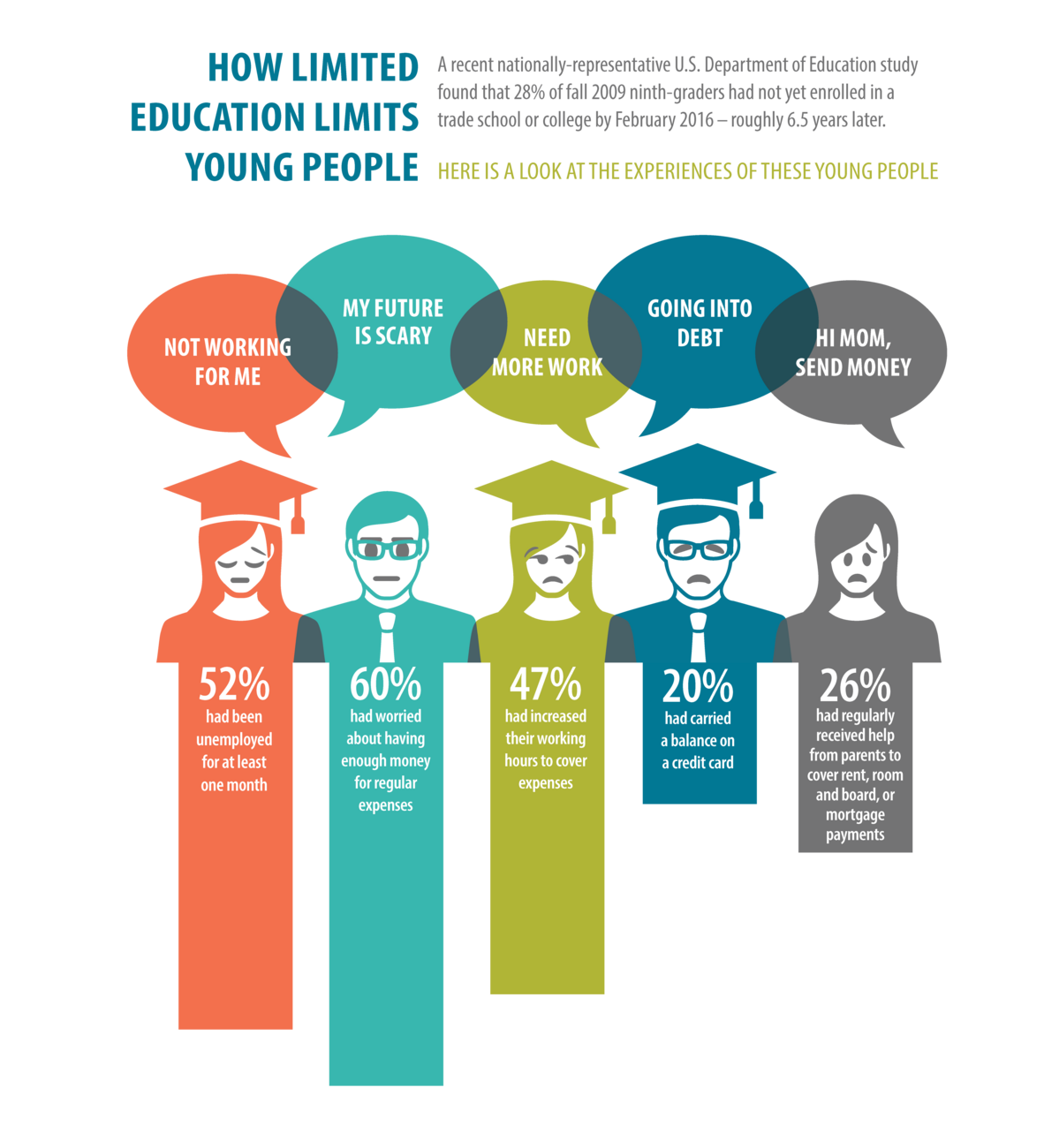 HOW LIMITED EDUCATION LIMITS YOUNG PEOPLE

A recent nationally-representative U.S. Department of Education study found that 28% of fall 2009 ninth-graders had not yet enrolled in a trade school or college by February 2016 – roughly 6.5 years later.

HERE IS A LOOK AT THE EXPERIENCES OF THESE YOUNG PEOPLE

NOT WORKING FOR ME

MY FUTURE IS SCARY

NEED MORE WORK

GOING INTO DEBT

HI MOM, SEND MONEY

52%
had been unemployed for at least one month

60%
had worried about having enough money for regular expenses

47%
had increased their working hours to cover expenses

20%
had carried a balance on a credit card

26%
had regularly received help from parents to cover rent, room and board, or mortgage payments