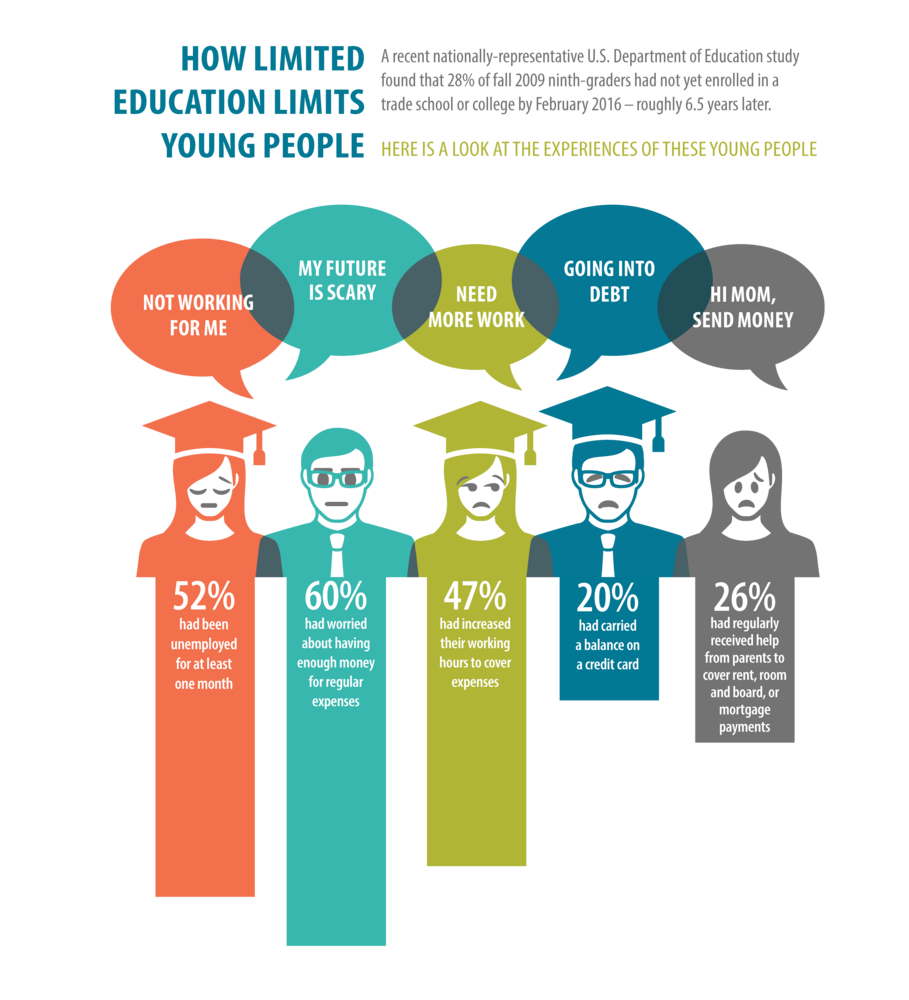 HOW LIMITED EDUCATION LIMITS YOUNG PEOPLE

A recent nationally-representative U.S. Department of Education study found that 28% of fall 2009 ninth-graders had not yet enrolled in a trade school or college by February 2016 – roughly 6.5 years later.

HERE IS A LOOK AT THE EXPERIENCES OF THESE YOUNG PEOPLE

NOT WORKING FOR ME

MY FUTURE IS SCARY

NEED MORE WORK

GOING INTO DEBT

HI MOM, SEND MONEY

52%
had been unemployed for at least one month

60%
had worried about having enough money for regular expenses

47%
had increased their working hours to cover expenses

20%
had carried a balance on a credit card

26%
had regularly received help from parents to cover rent, room and board, or mortgage payments